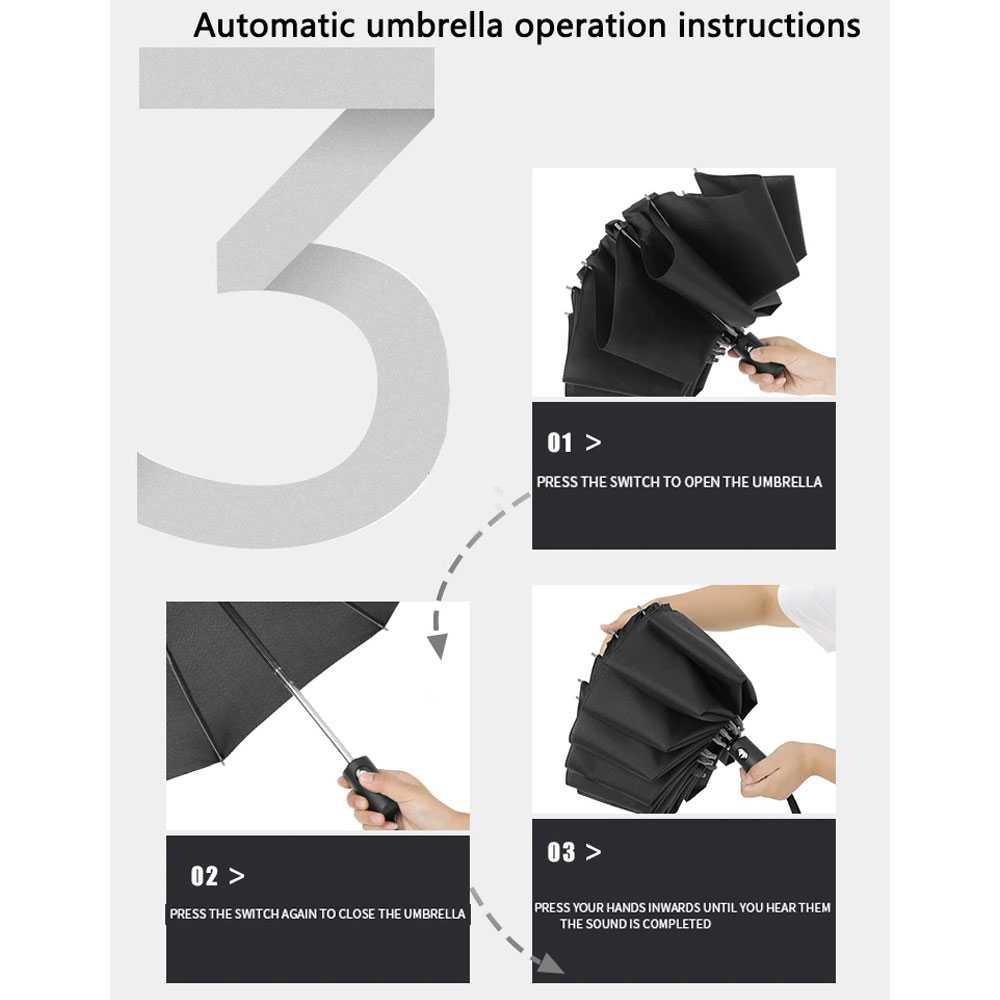 Automatic umbrella operation instructions

3

01 >

PRESS THE SWITCH TO OPEN THE UMBRELLA

02 >

PRESS THE SWITCH AGAIN TO CLOSE THE UMBRELLA

03 >

PRESS YOUR HANDS INWARDS UNTIL YOU HEAR THEM THE SOUND IS COMPLETED