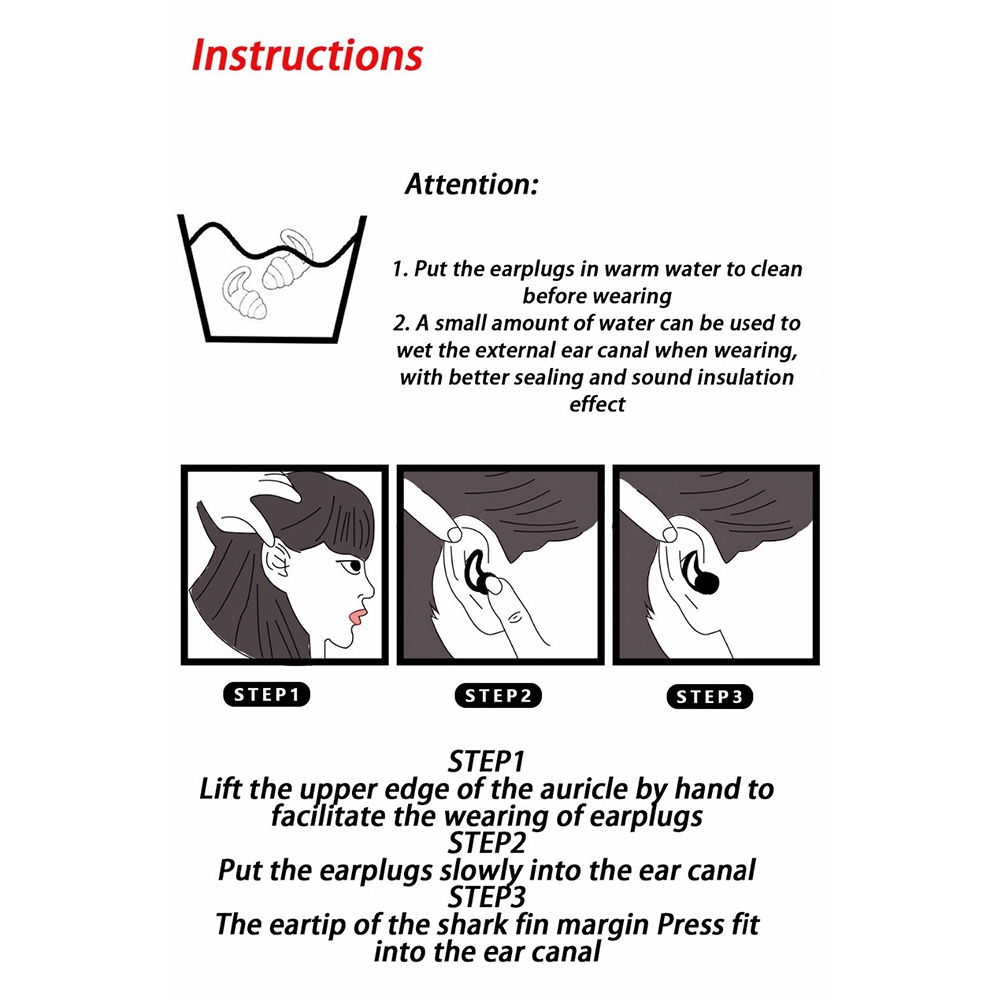 Instructions

Attention:

1. Put the earplugs in warm water to clean before wearing
2. A small amount of water can be used to wet the external ear canal when wearing, with better sealing and sound insulation effect

STEP1

STEP2

STEP3

STEP1
Lift the upper edge of the auricle by hand to facilitate the wearing of earplugs
STEP2
Put the earplugs slowly into the ear canal
STEP3
The eartip of the shark fin margin Press fit into the ear canal