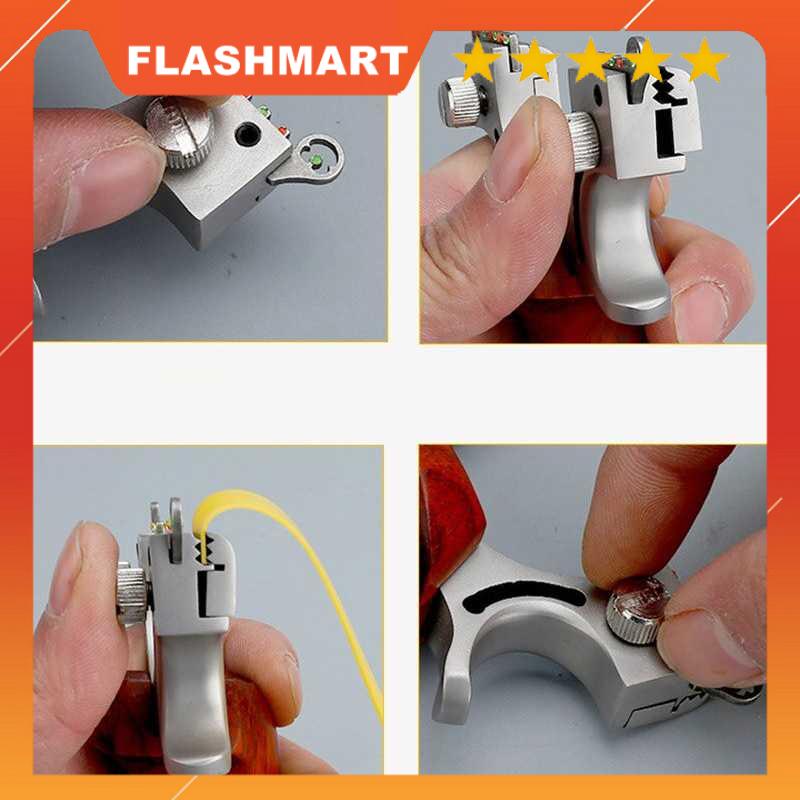 FLASHMART