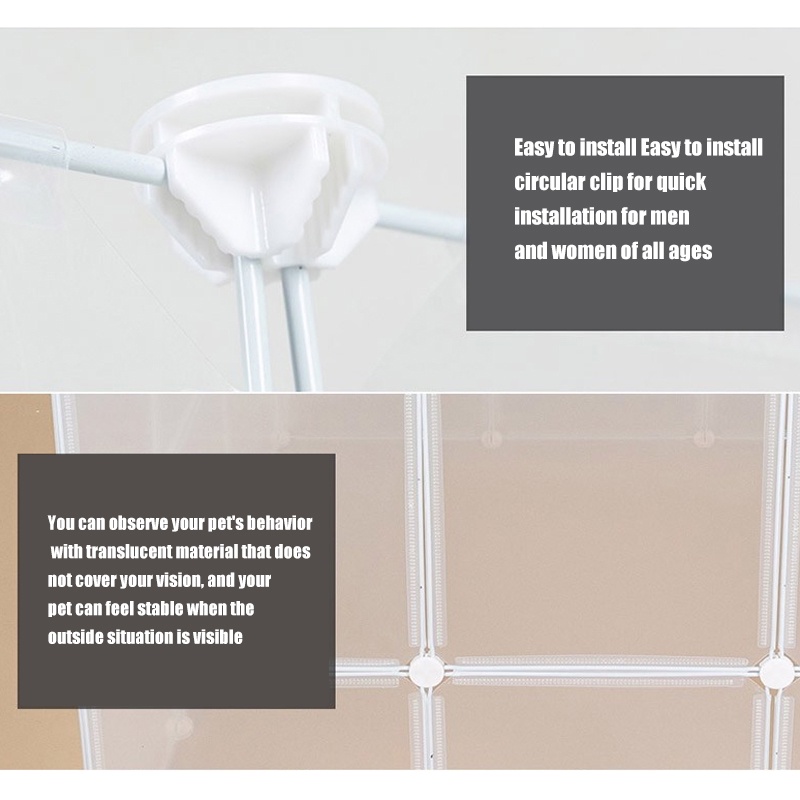 Easy to install Easy to install circular clip for quick installation for men and women of all ages

You can observe your pet's behavior with translucent material that does not cover your vision, and your pet can feel stable when the outside situation is visible