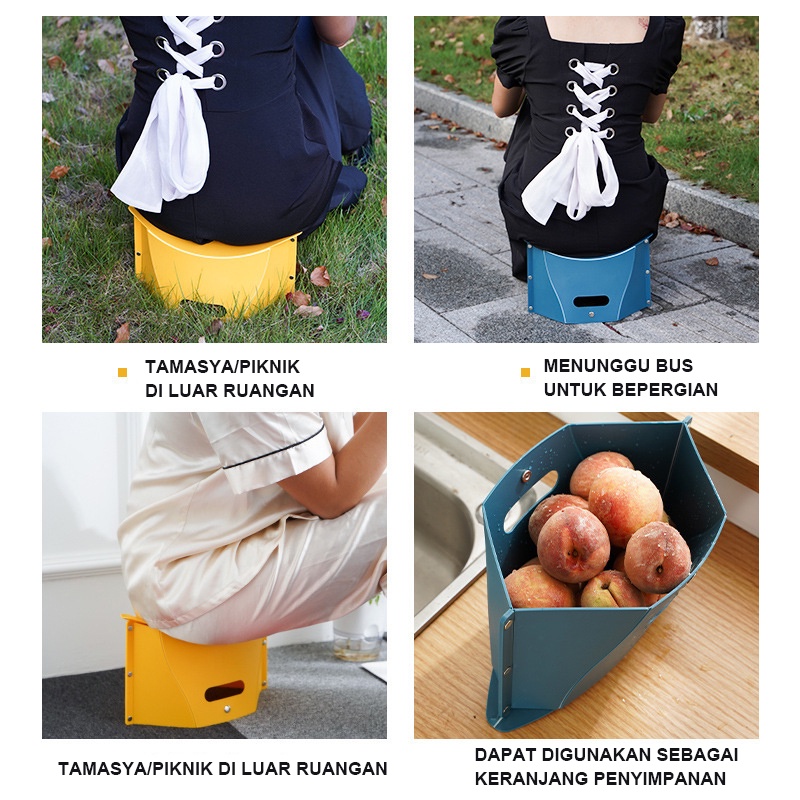 TAMASYA/PIKNIK DI LUAR RUANGAN

MENUNGGU BUS UNTUK BEPERGIAN

TAMASYA/PIKNIK DI LUAR RUANGAN

DAPAT DIGUNAKAN SEBAGAI KERANJANG PENYIMPANAN