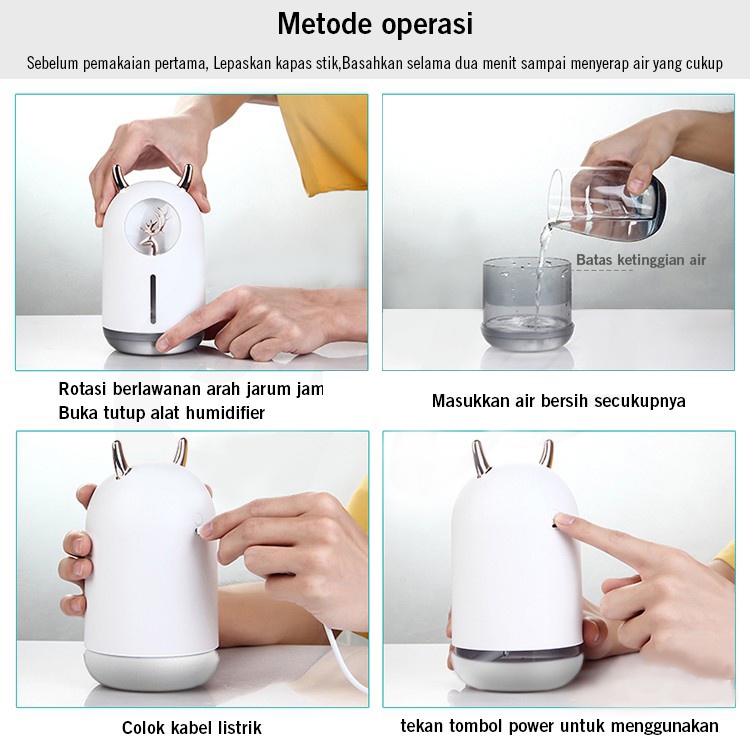 Metode operasi

Sebelum pemakaian pertama, Lepaskan kapas stik,Basahkan selama dua menit sampai menyerap air yang cukup

Batas ketinggian air

Rotasi berlawanan arah jarum jam
Buka tutup alat humidifier

Masukkan air bersih secukupnya

Colok kabel listrik

tekan tombol power untuk menggunakan