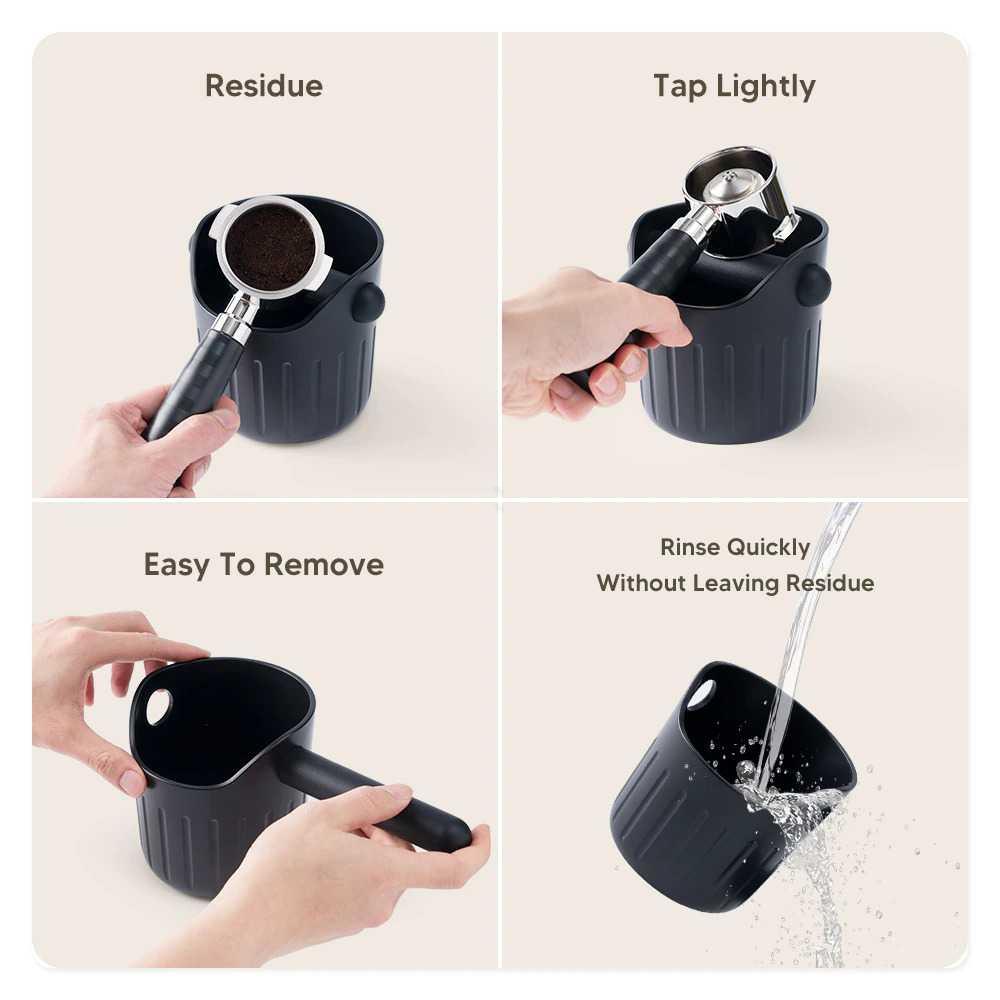 Residue

Tap Lightly

Easy To Remove

Rinse Quickly
Without Leaving Residue