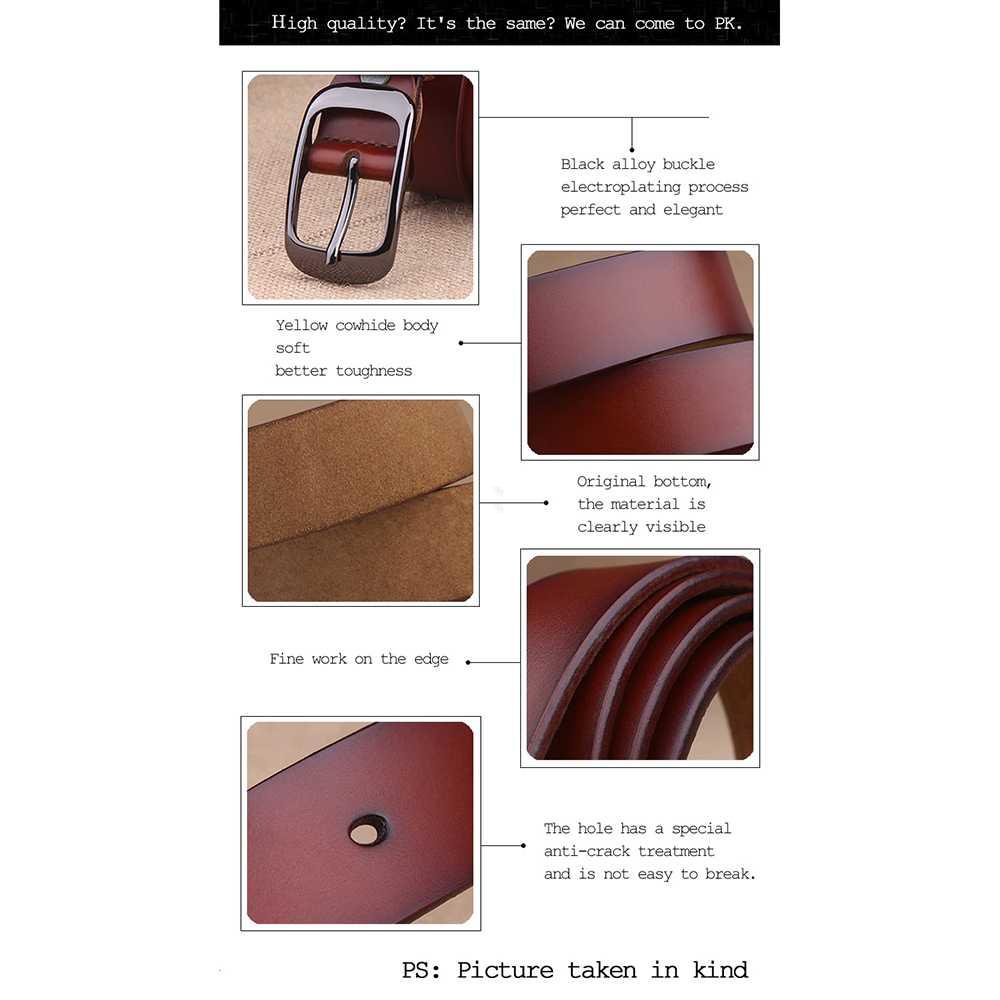 High quality? It's the same? We can come to PK.

Black alloy buckle
electroplating process
perfect and elegant

Yellow cowhide body
soft
better toughness

Original bottom,
the material is
clearly visible

Fine work on the edge

The hole has a special
anti-crack treatment
and is not easy to break.

PS: Picture taken in kind