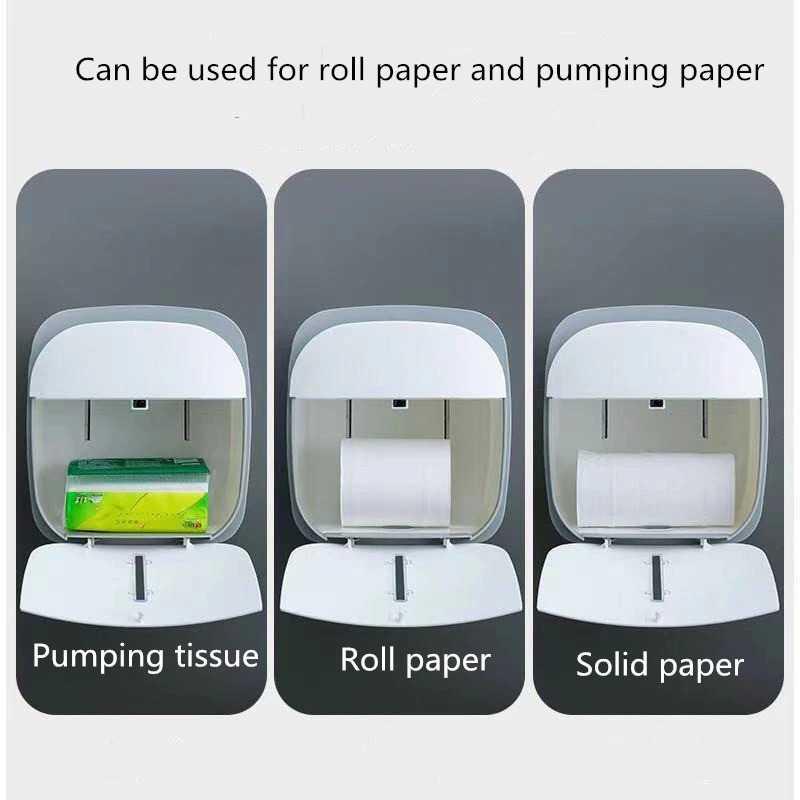 Can be used for roll paper and pumping paper

Pumping tissue

Roll paper

Solid paper