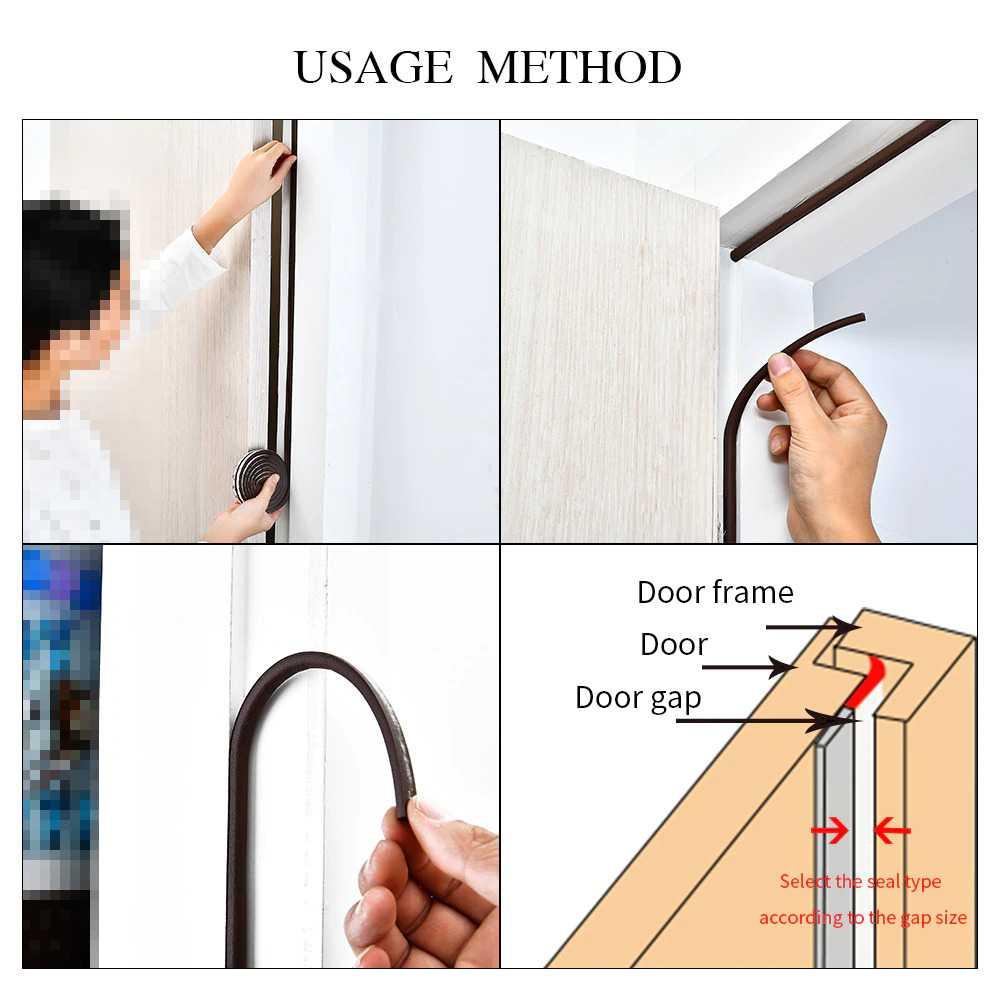 USAGE METHOD

Door frame
Door
Door gap

Select the seal type according to the gap size