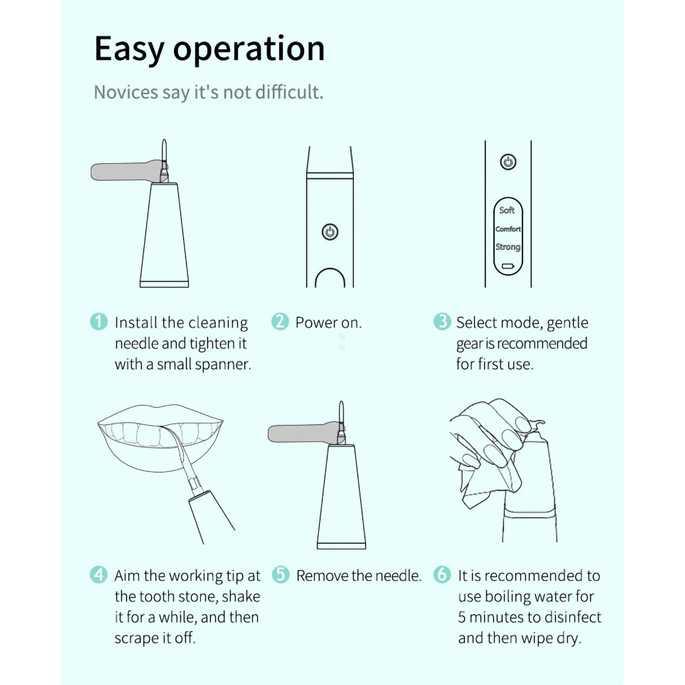 Easy operation

Novices say it's not difficult.

Soft
Comfort
Strong

1 Install the cleaning needle and tighten it with a small spanner.

2 Power on.

3 Select mode, gentle gear is recommended for first use.

4 Aim the working tip at the tooth stone, shake it for a while, and then scrape it off.

5 Remove the needle.

6 It is recommended to use boiling water for 5 minutes to disinfect and then wipe dry.