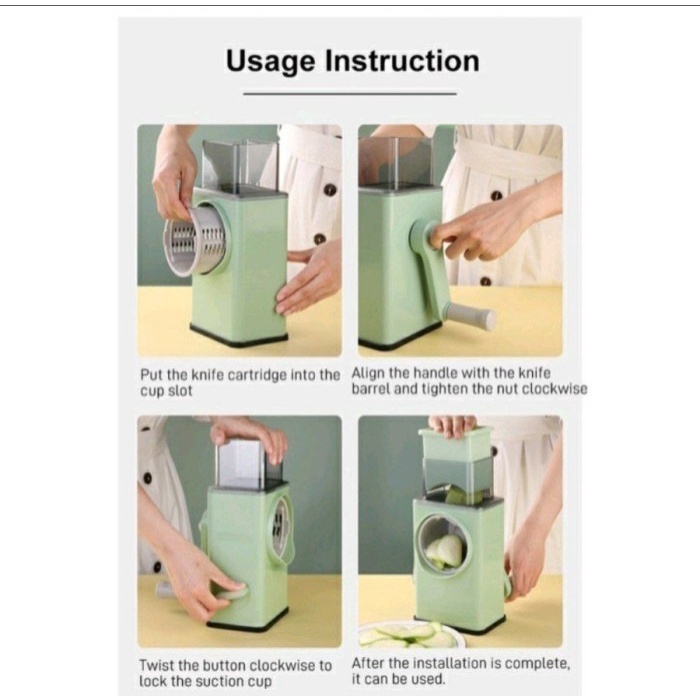 Usage Instruction

Put the knife cartridge into the cup slot

Align the handle with the knife barrel and tighten the nut clockwise

Twist the button clockwise to lock the suction cup

After the installation is complete, it can be used.