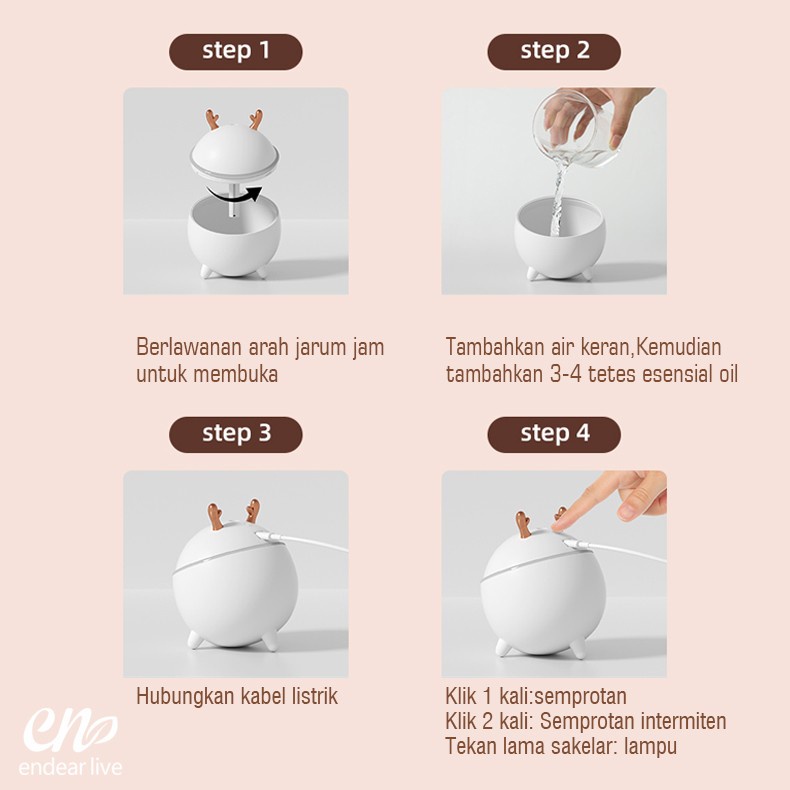 step 1

Berlawanan arah jarum jam untuk membuka

step 2

Tambahkan air keran,Kemudian tambahkan 3-4 tetes esensial oil

step 3

Hubungkan kabel listrik

step 4

Klik 1 kali:semprotan
Klik 2 kali: Semprotan intermiten
Tekan lama sakelar: lampu

en
endear live