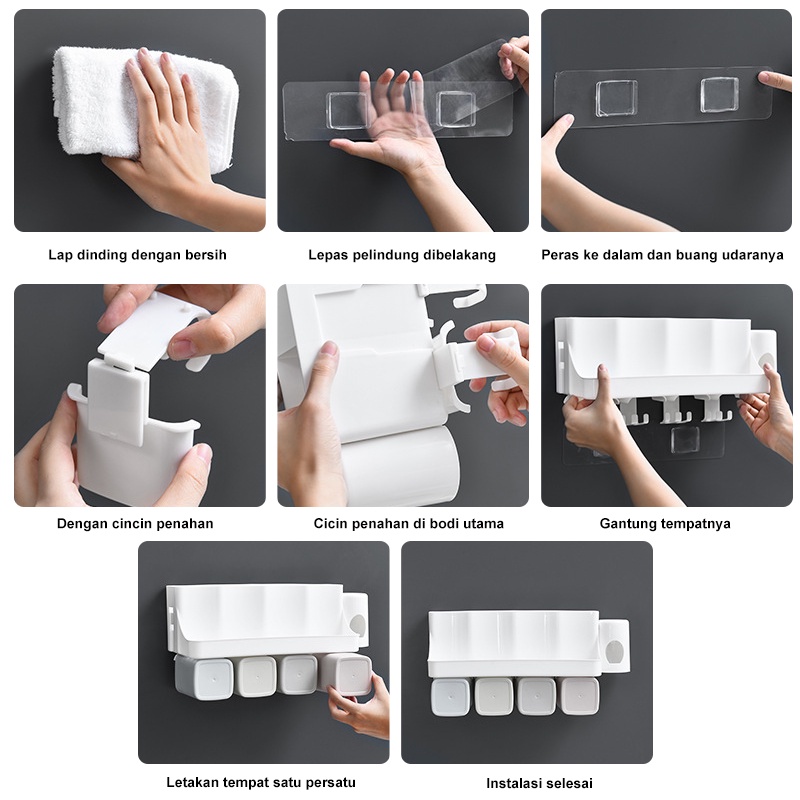 Lap dinding dengan bersih

Lepas pelindung dibelakang

Peras ke dalam dan buang udaranya

Dengan cincin penahan

Cicin penahan di bodi utama

Gantung tempatnya

Letakan tempat satu persatu

Instalasi selesai