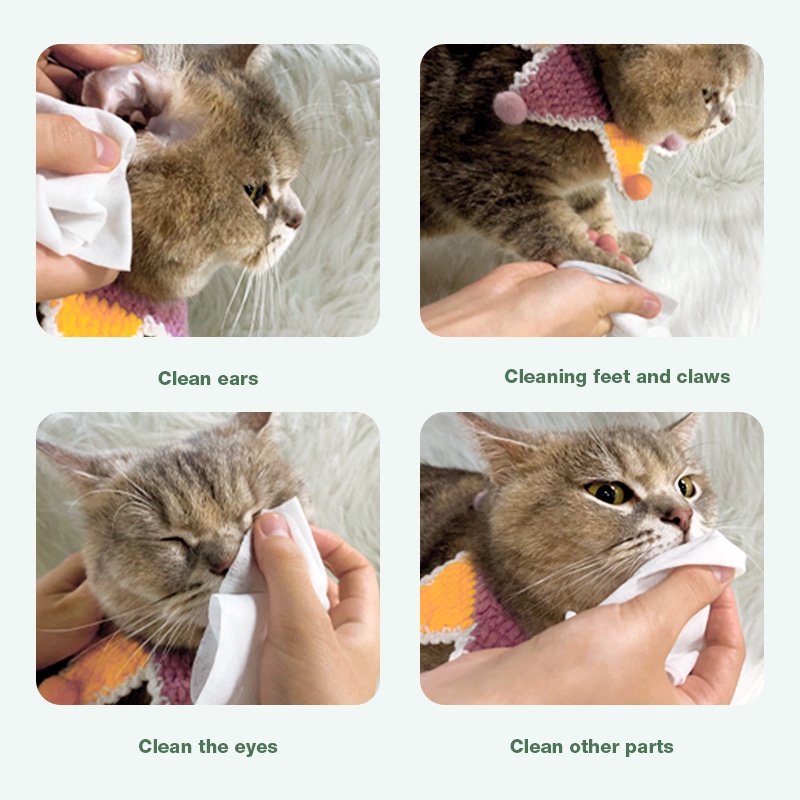 Clean ears

Cleaning feet and claws

Clean the eyes

Clean other parts