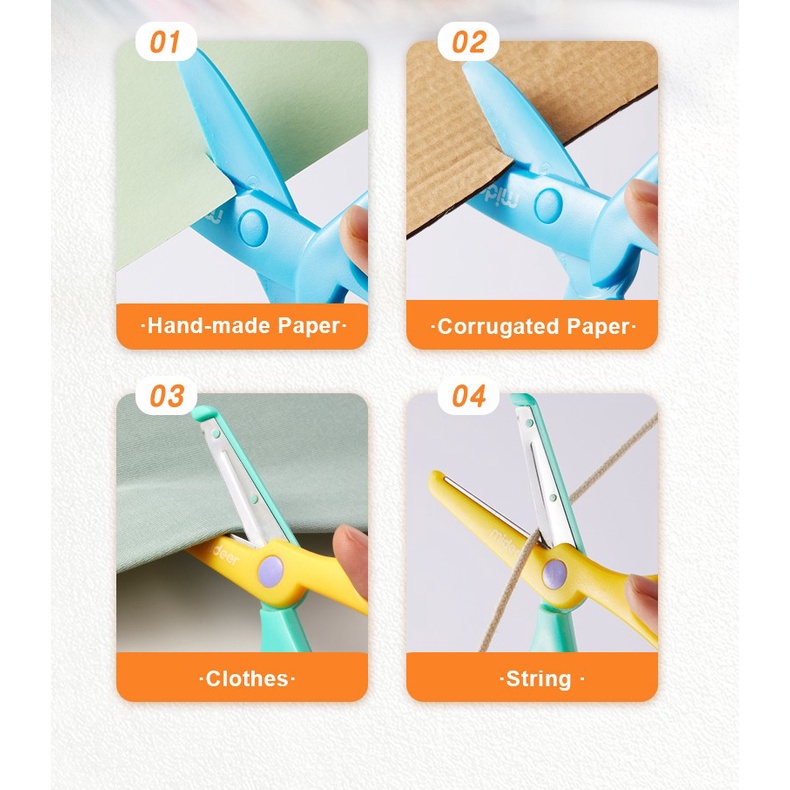 01

·Hand-made Paper·

02

·Corrugated Paper·

03

deer

·Clothes·

04

mide

·String ·