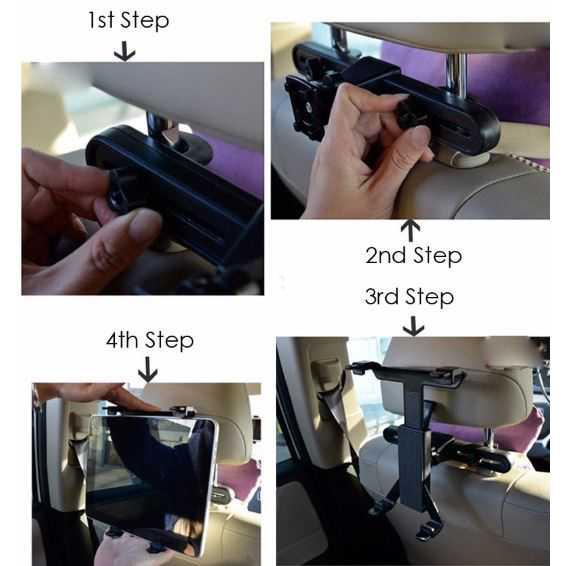 1st Step

2nd Step

3rd Step

4th Step