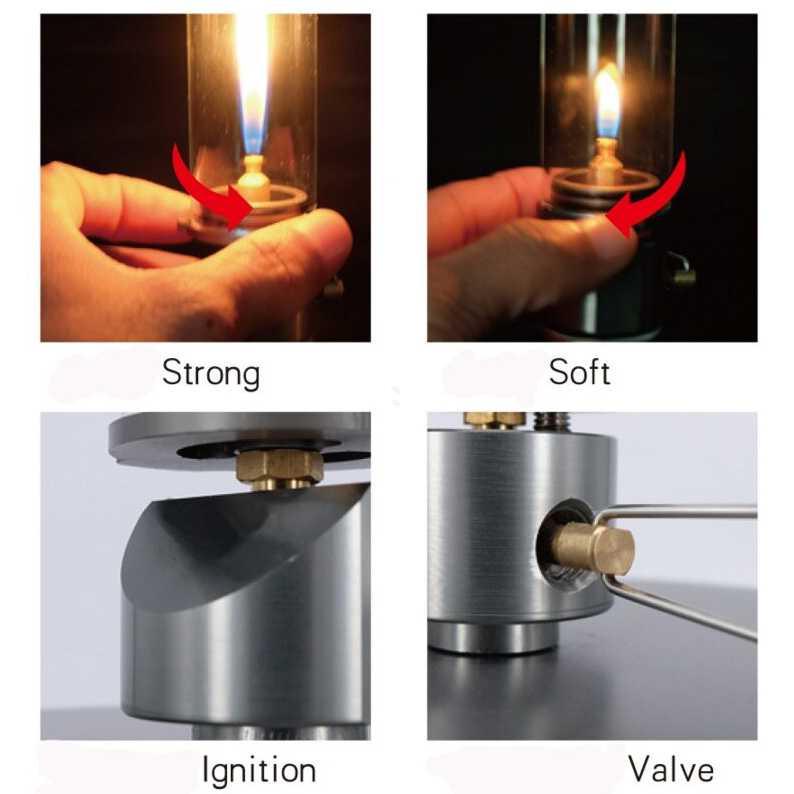 Strong

Soft

Ignition

Valve