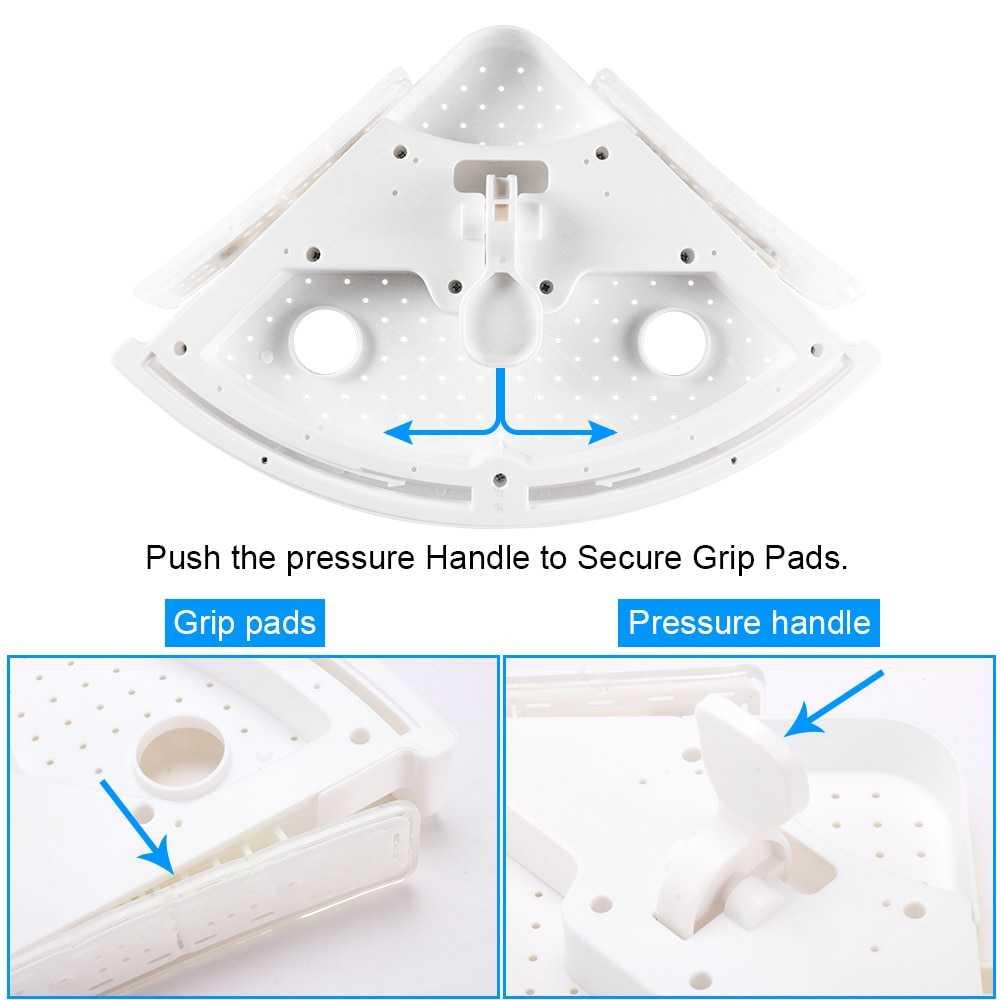 Push the pressure Handle to Secure Grip Pads.

Grip pads

Pressure handle