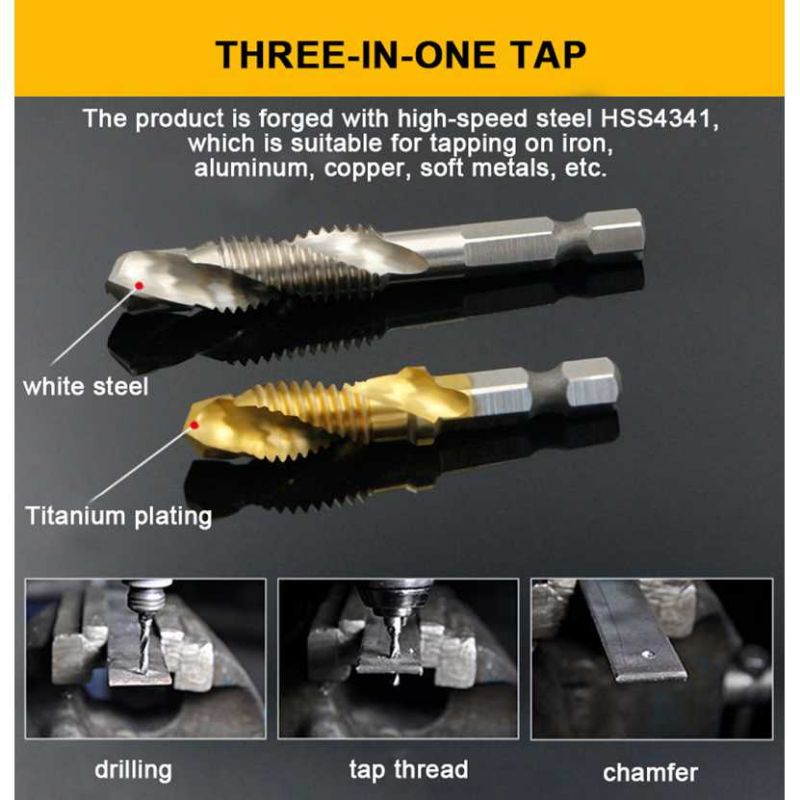 THREE-IN-ONE TAP

The product is forged with high-speed steel HSS4341, which is suitable for tapping on iron, aluminum, copper, soft metals, etc.

white steel

Titanium plating

drilling

tap thread

chamfer