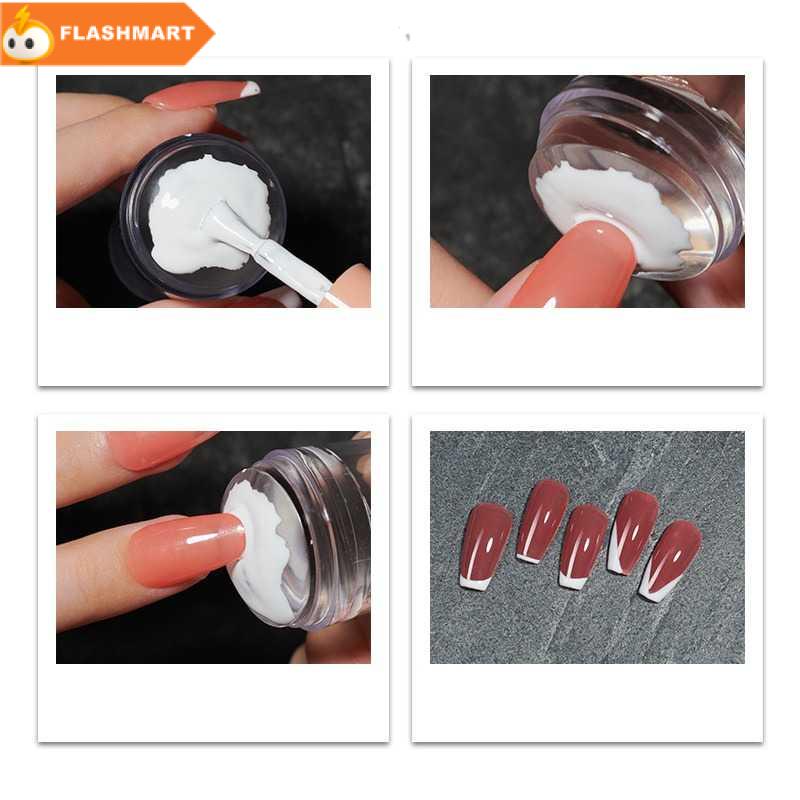 FLASHMART