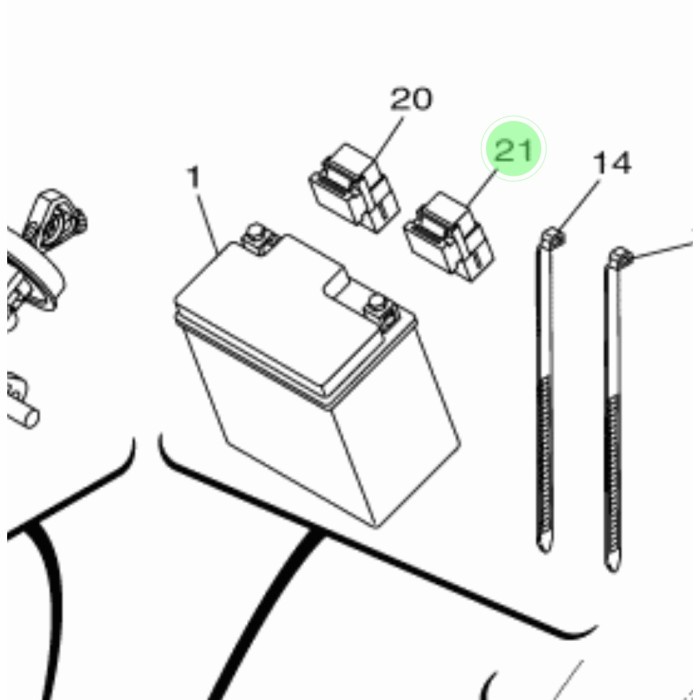 20
21
14
1