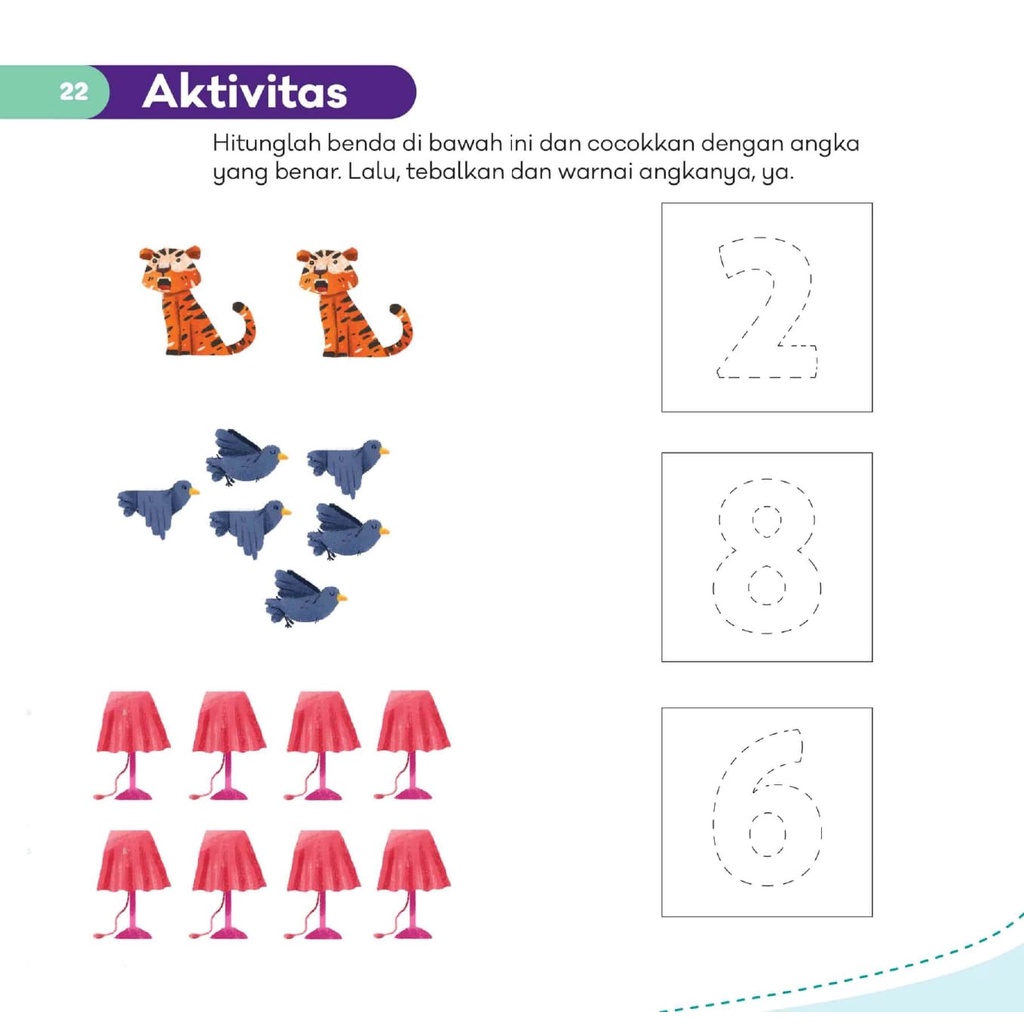 22 Aktivitas

Hitunglah benda di bawah ini dan cocokkan dengan angka yang benar. Lalu, tebalkan dan warnai angkanya, ya.

2

8

6