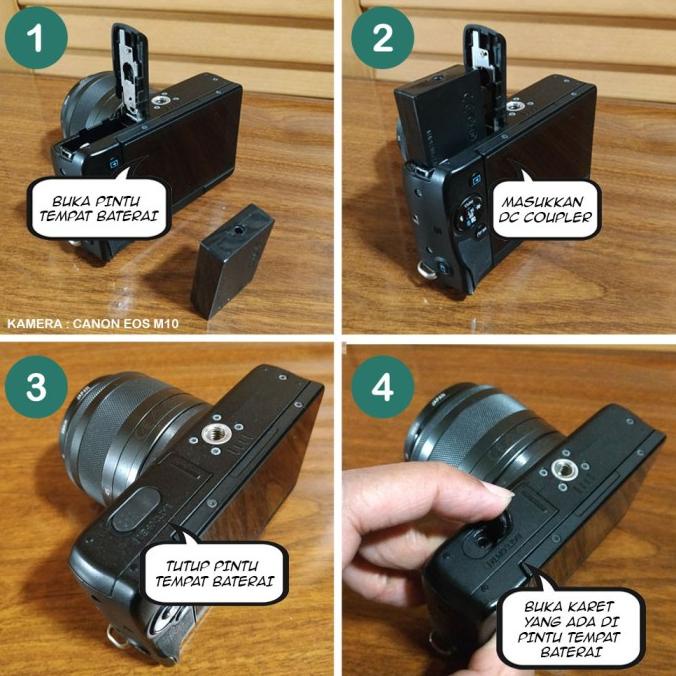 1

BUKA PINTU TEMPAT BATERAI

KAMERA : CANON EOS M10

2

MASUKKAN DC COUPLER

3

TUTUP PINTU TEMPAT BATERAI

4

BUKA KARET YANG ADA DI PINTU TEMPAT BATERAI