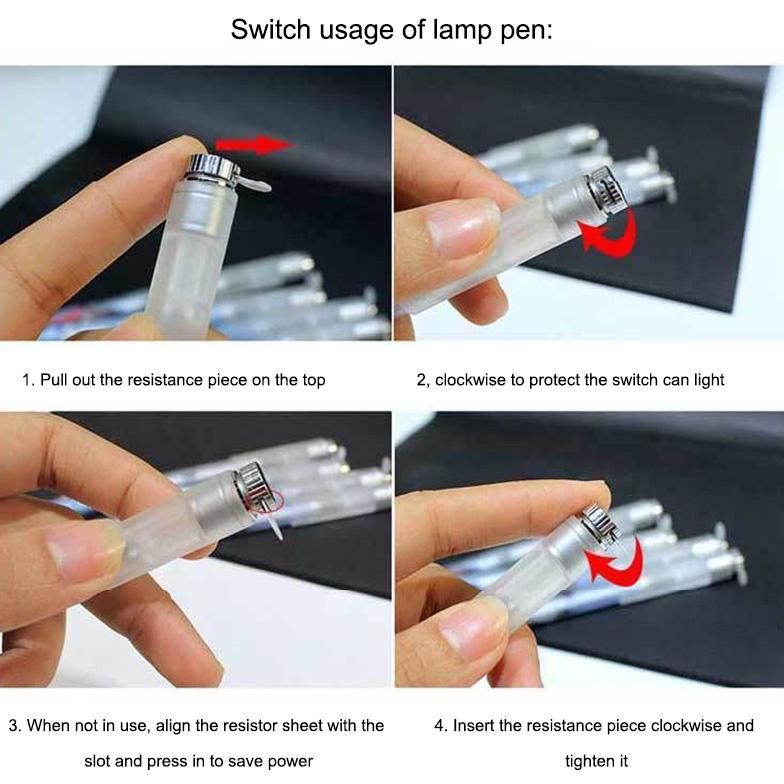 Switch usage of lamp pen:

1. Pull out the resistance piece on the top

2, clockwise to protect the switch can light

3. When not in use, align the resistor sheet with the slot and press in to save power

4. Insert the resistance piece clockwise and tighten it