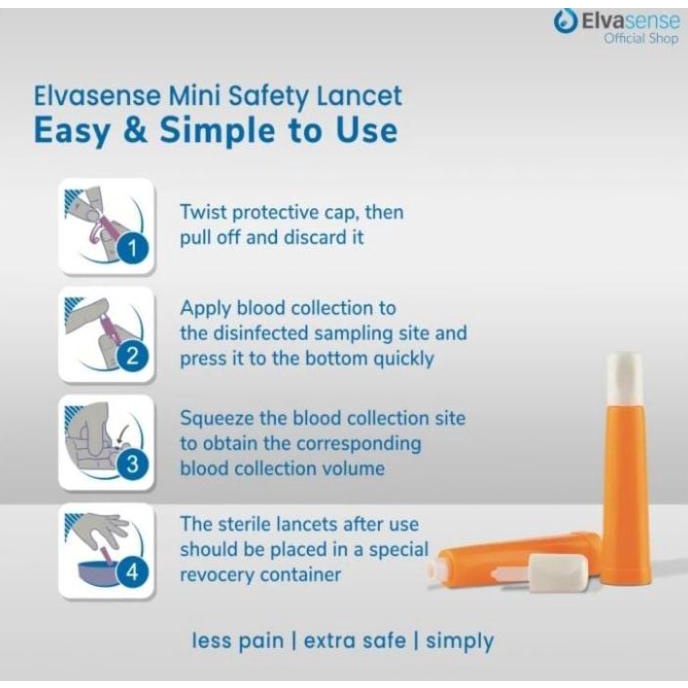 Elvasense
Official Shop

Elvasense Mini Safety Lancet
Easy & Simple to Use

1
Twist protective cap, then pull off and discard it

2
Apply blood collection to the disinfected sampling site and press it to the bottom quickly

3
Squeeze the blood collection site to obtain the corresponding blood collection volume

4
The sterile lancets after use should be placed in a special revocery container

less pain | extra safe | simply