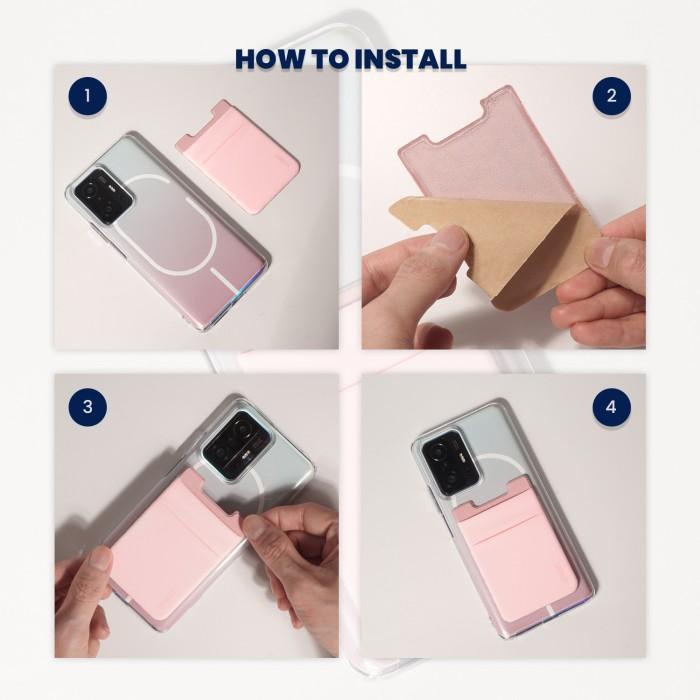 HOW TO INSTALL

1

2

3

4