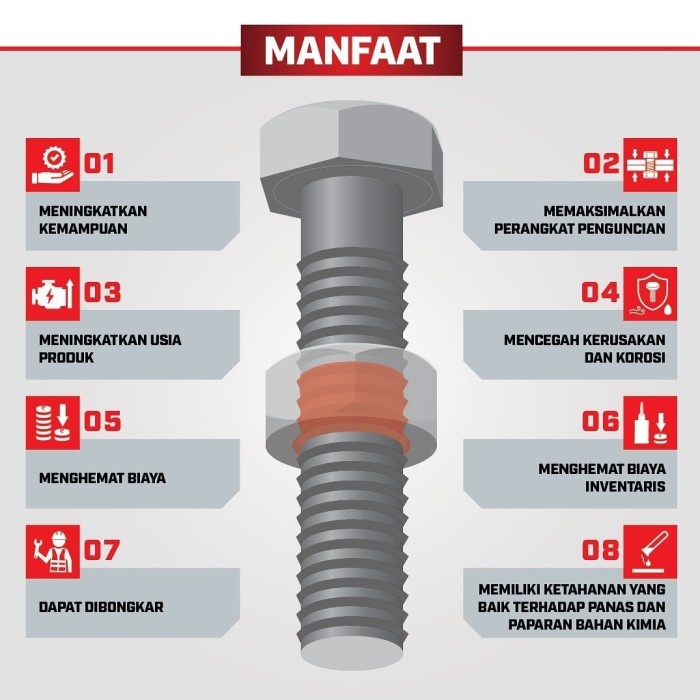 MANFAAT

01

MENINGKATKAN KEMAMPUAN

02

MEMAKSIMALKAN PERANGKAT PENGUNCIAN

03

MENINGKATKAN USIA PRODUK

04

MENCEGAH KERUSAKAN DAN KOROSI

05

MENGHEMAT BIAYA

06

MENGHEMAT BIAYA INVENTARIS

07

DAPAT DIBONGKAR

08

MEMILIKI KETAHANAN YANG BAIK TERHADAP PANAS DAN PAPARAN BAHAN KIMIA