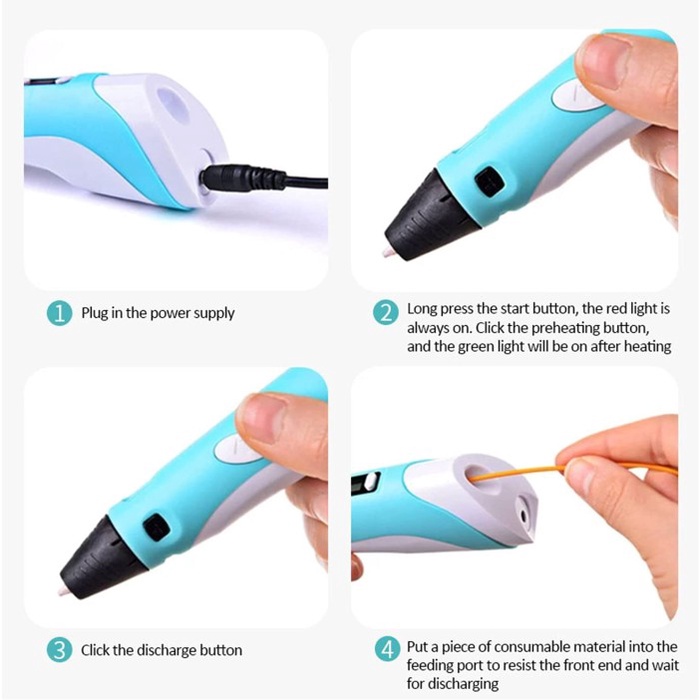 1 Plug in the power supply

2 Long press the start button, the red light is always on. Click the preheating button, and the green light will be on after heating

3 Click the discharge button

4 Put a piece of consumable material into the feeding port to resist the front end and wait for discharging