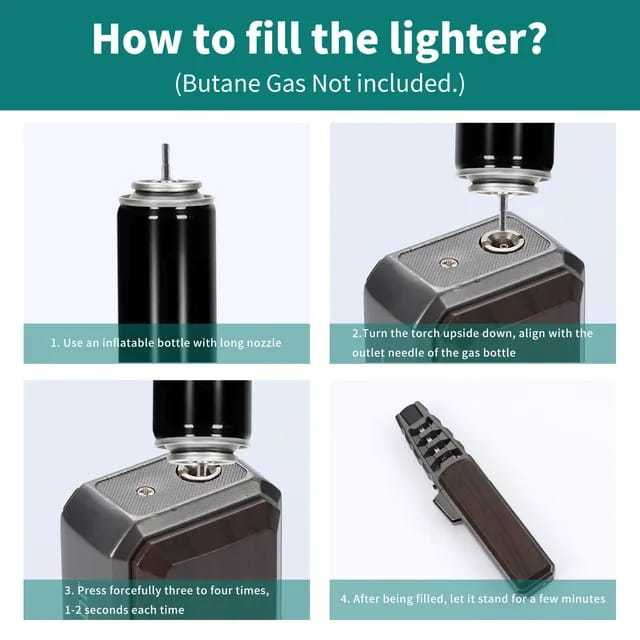 How to fill the lighter?
(Butane Gas Not included.)

1. Use an inflatable bottle with long nozzle

2.Turn the torch upside down, align with the outlet needle of the gas bottle

3. Press forcefully three to four times, 1-2 seconds each time

4. After being filled, let it stand for a few minutes