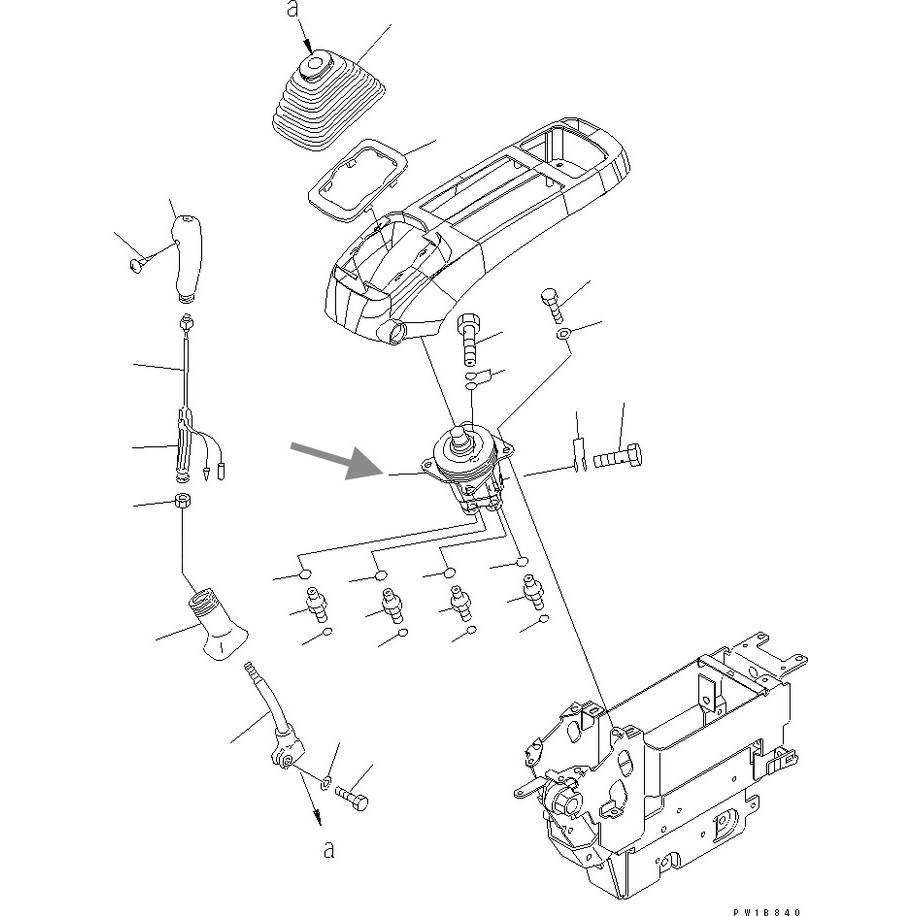 a

a

PW18840