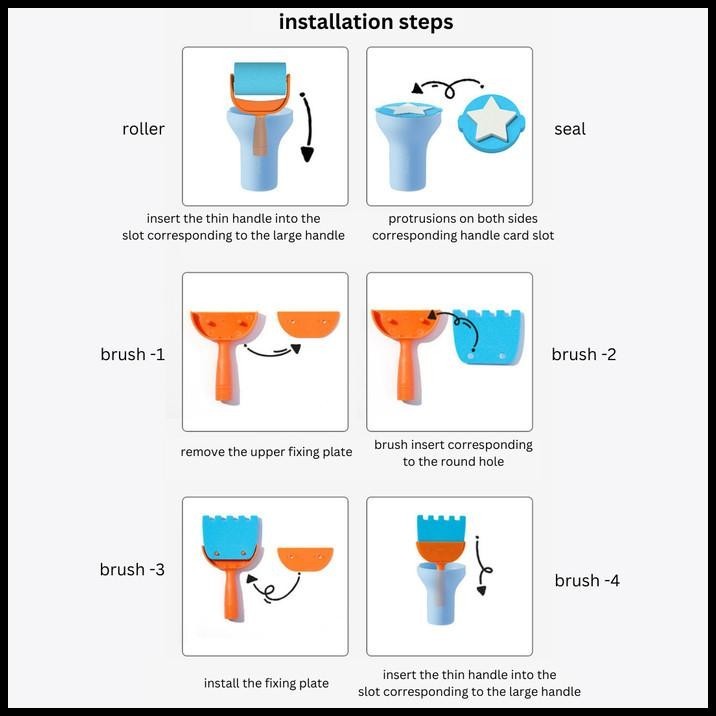 installation steps

roller

seal

insert the thin handle into the slot corresponding to the large handle

protrusions on both sides corresponding handle card slot

brush -1

brush -2

remove the upper fixing plate

brush insert corresponding to the round hole

brush -3

brush -4

install the fixing plate

insert the thin handle into the slot corresponding to the large handle