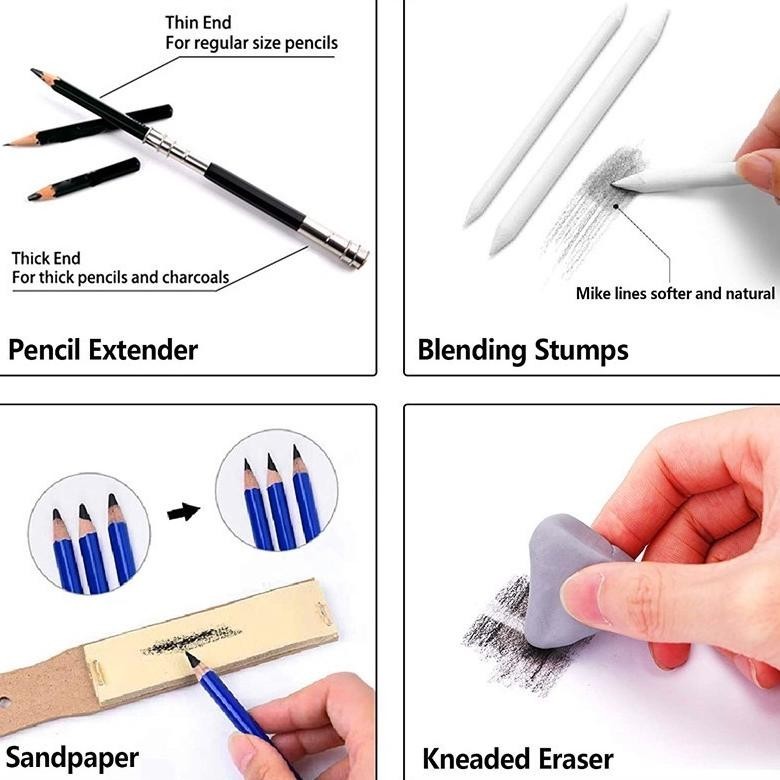 Thin End
For regular size pencils

Thick End
For thick pencils and charcoals

Pencil Extender

Mike lines softer and natural

Blending Stumps

Sandpaper

Kneaded Eraser