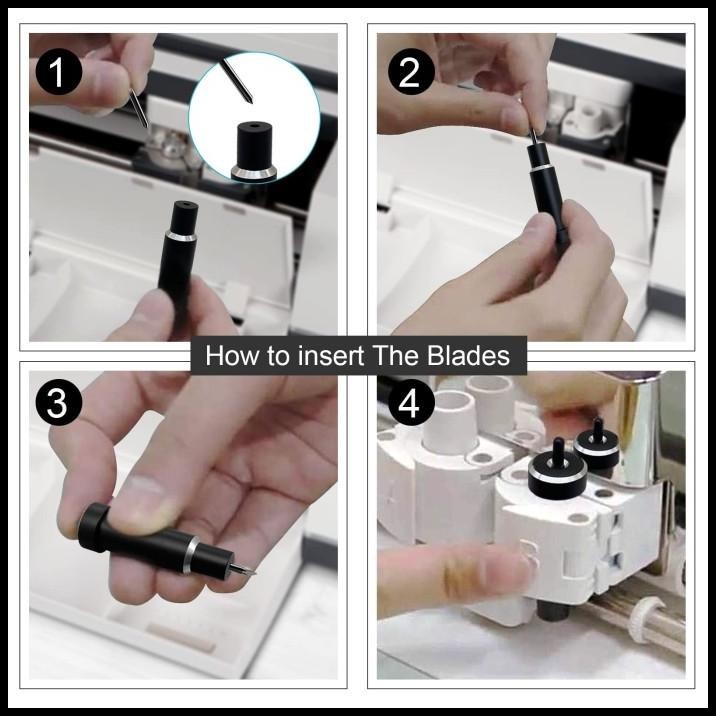 1

2

How to insert The Blades

3

4