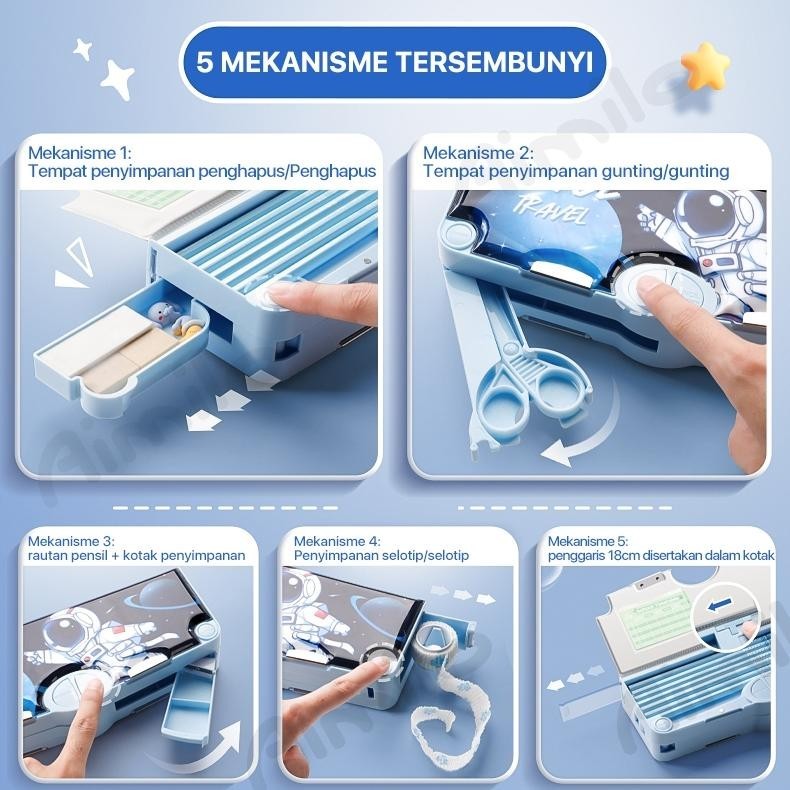 5 MEKANISME TERSEMBUNYI

Mekanisme 1:
Tempat penyimpanan penghapus/Penghapus

Mekanisme 2:
Tempat penyimpanan gunting/gunting

TRAVEL

Mekanisme 3:
rautan pensil + kotak penyimpanan

Mekanisme 4:
Penyimpanan selotip/selotip

Mekanisme 5:
penggaris 18cm disertakan dalam kotak