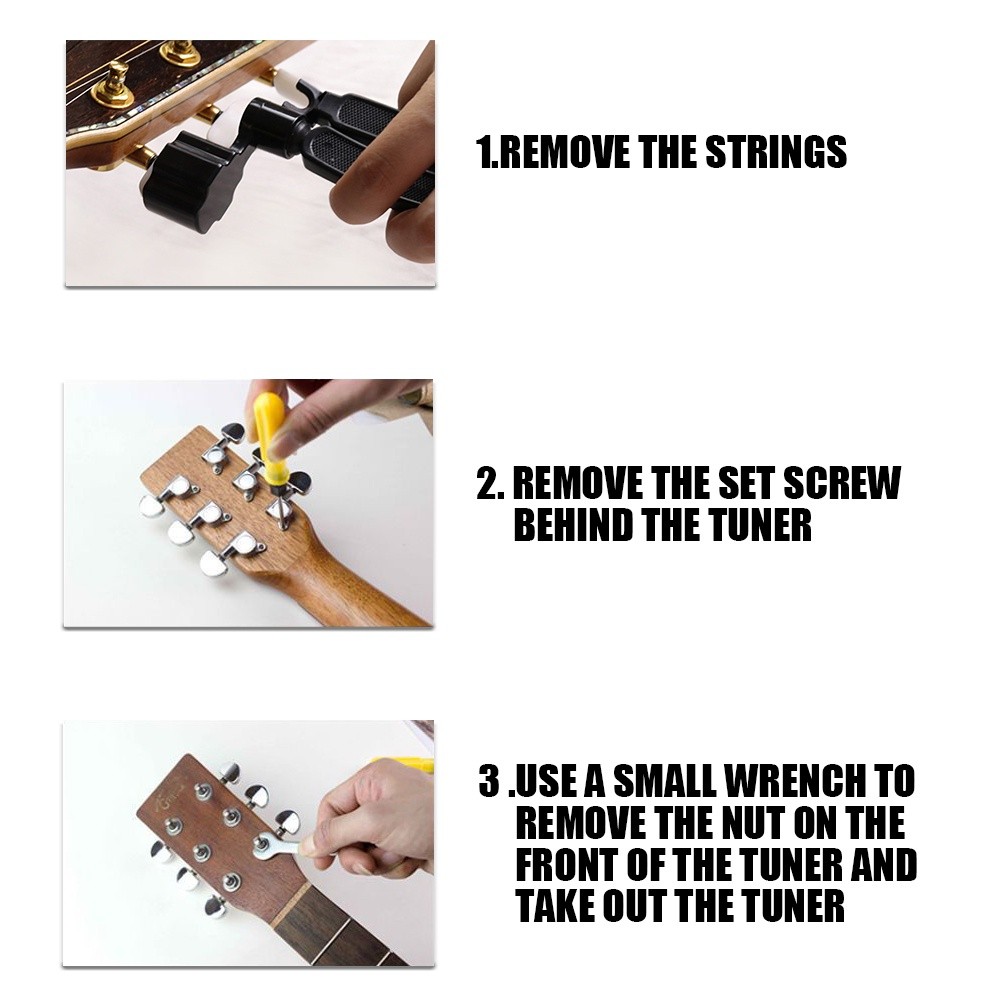 1.REMOVE THE STRINGS

2. REMOVE THE SET SCREW BEHIND THE TUNER

3 .USE A SMALL WRENCH TO REMOVE THE NUT ON THE FRONT OF THE TUNER AND TAKE OUT THE TUNER