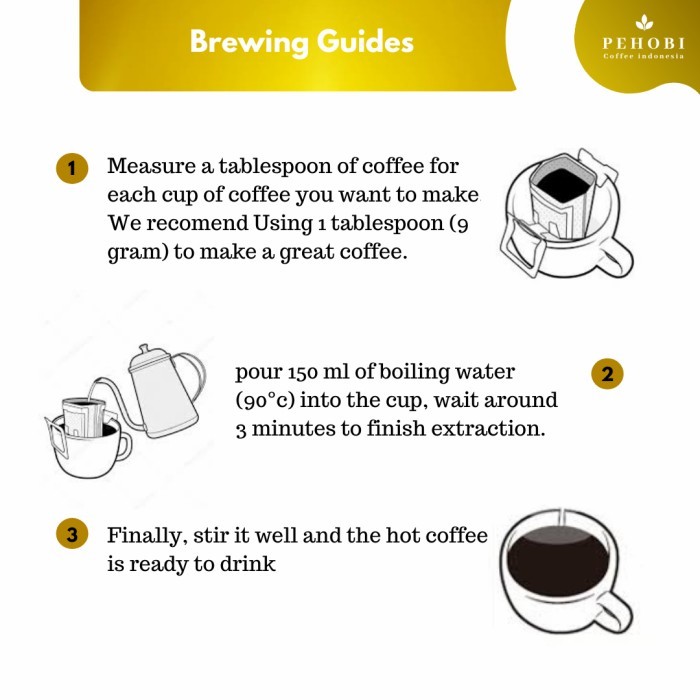 Brewing Guides

PEHOBI
Coffee indonesia

1 Measure a tablespoon of coffee for each cup of coffee you want to make. We recomend Using 1 tablespoon (9 gram) to make a great coffee.

pour 150 ml of boiling water (90°c) into the cup, wait around 3 minutes to finish extraction. 2

3 Finally, stir it well and the hot coffee is ready to drink