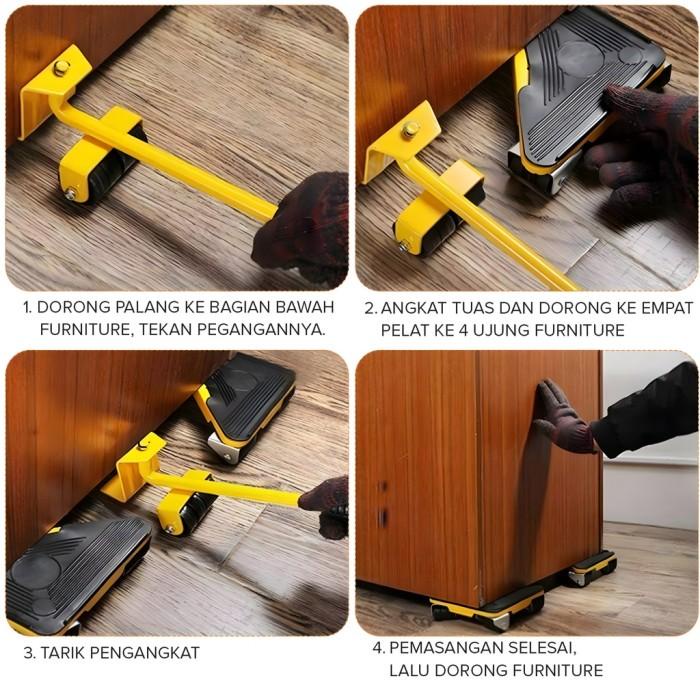 1. DORONG PALANG KE BAGIAN BAWAH FURNITURE, TEKAN PEGANGANNYA.

2. ANGKAT TUAS DAN DORONG KE EMPAT PELAT KE 4 UJUNG FURNITURE

3. TARIK PENGANGKAT

4. PEMASANGAN SELESAI, LALU DORONG FURNITURE