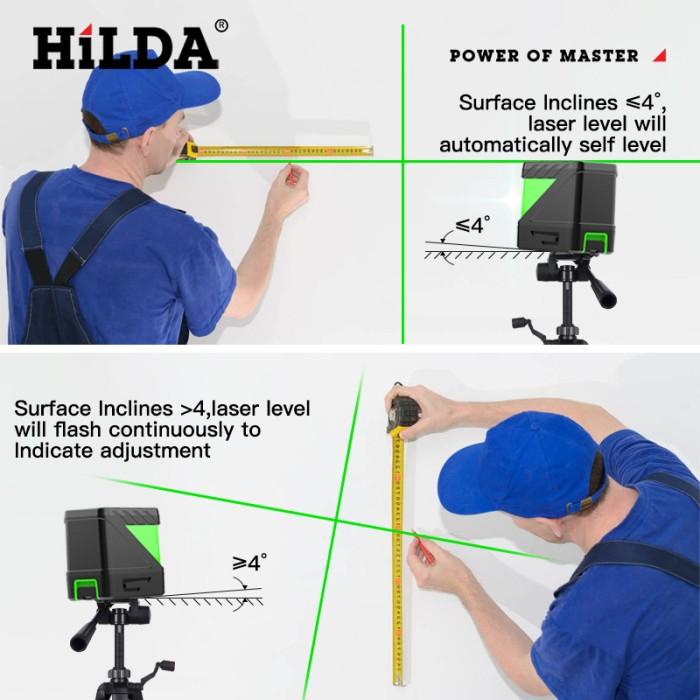 HiLDA®

POWER OF MASTER

Surface Inclines ≤4°, laser level will automatically self level

≤4°

Surface Inclines >4,laser level will flash continuously to Indicate adjustment

≥4°