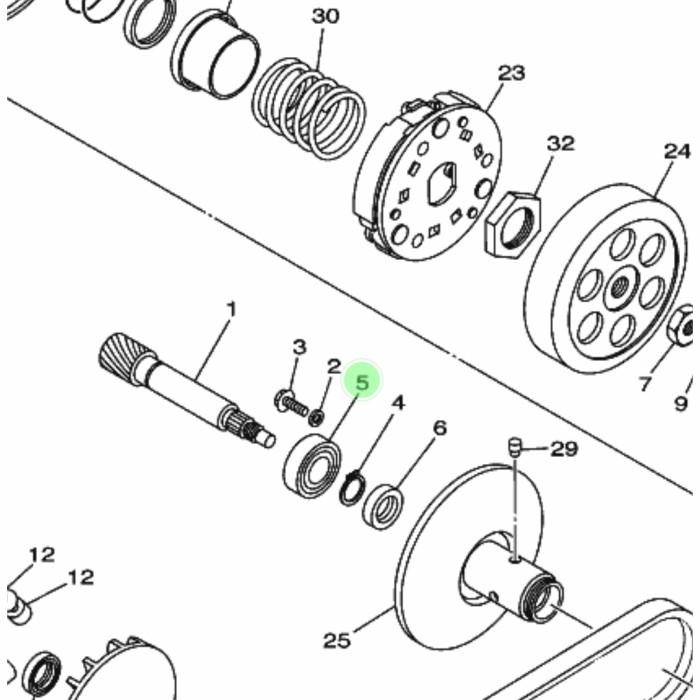 30
23
32
24
1
3
2
5
4
6
7
9
29
12
12
25