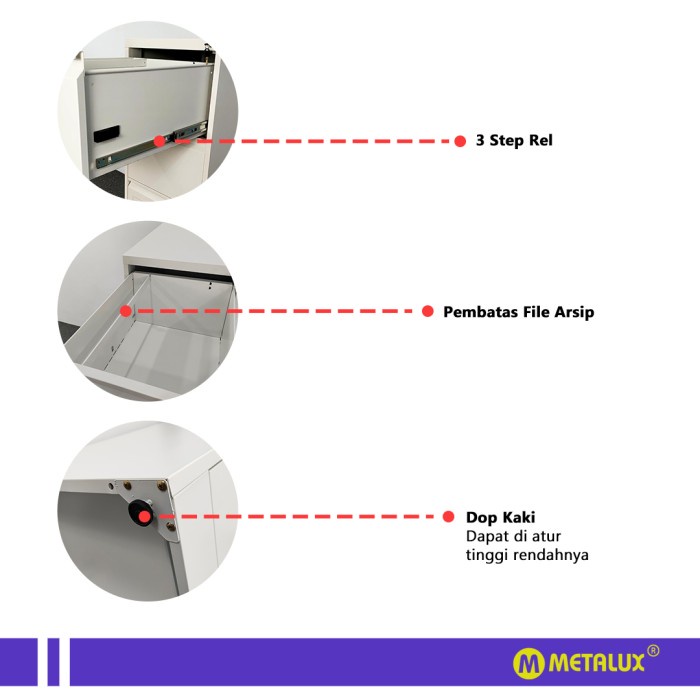 3 Step Rel

Pembatas File Arsip

Dop Kaki
Dapat di atur tinggi rendahnya

M METALUX®