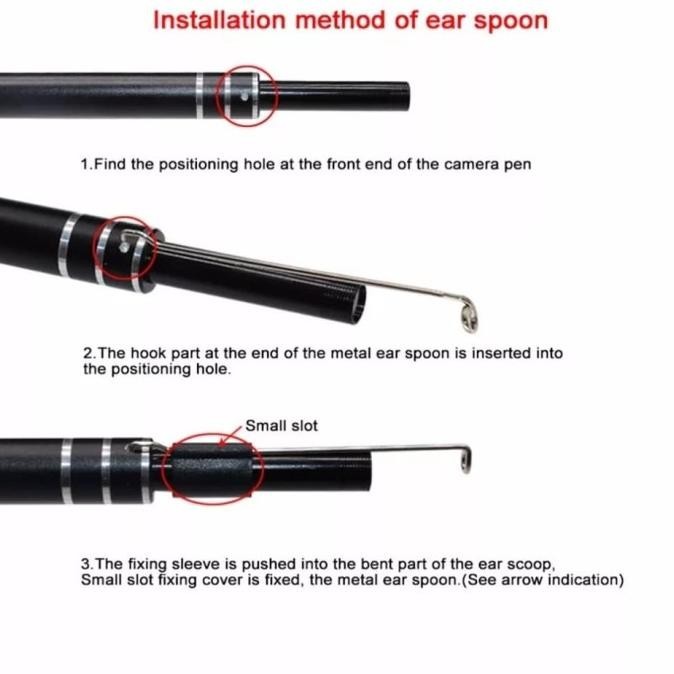 Installation method of ear spoon

1.Find the positioning hole at the front end of the camera pen

2.The hook part at the end of the metal ear spoon is inserted into the positioning hole.

Small slot

3.The fixing sleeve is pushed into the bent part of the ear scoop, Small slot fixing cover is fixed, the metal ear spoon.(See arrow indication)