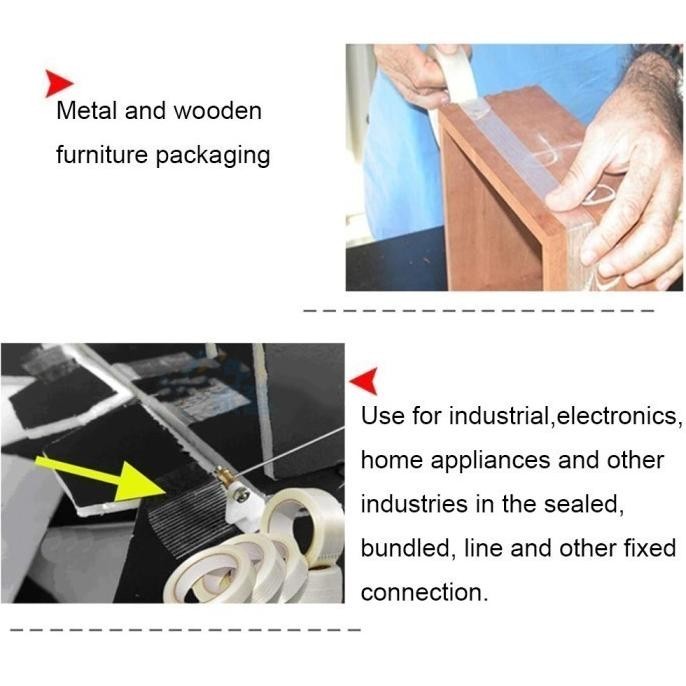 Metal and wooden furniture packaging

Use for industrial,electronics, home appliances and other industries in the sealed, bundled, line and other fixed connection.