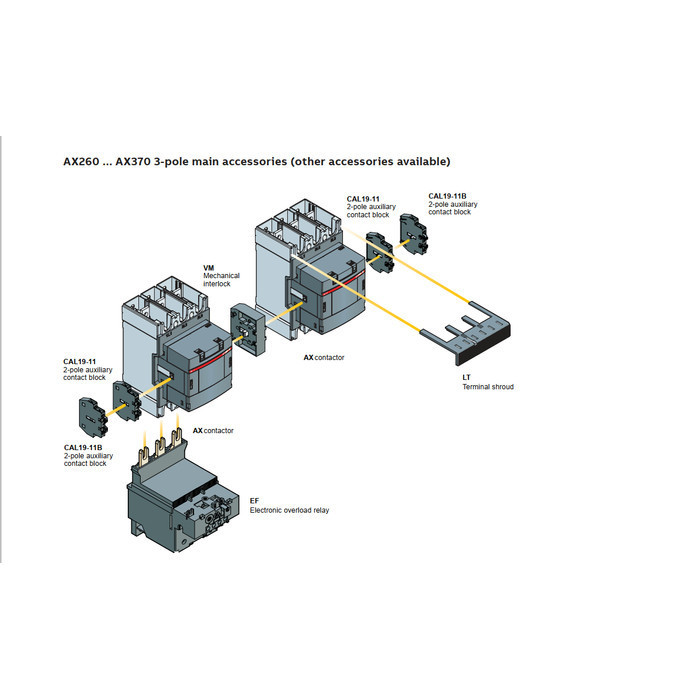 AX260 ... AX370 3-pole main accessories (other accessories available)

CAL19-11
2-pole auxiliary contact block

CAL19-11B
2-pole auxiliary contact block

VM
Mechanical interlock

AX contactor

LT
Terminal shroud

CAL19-11
2-pole auxiliary contact block

AX contactor

CAL19-11B
2-pole auxiliary contact block

EF
Electronic overload relay