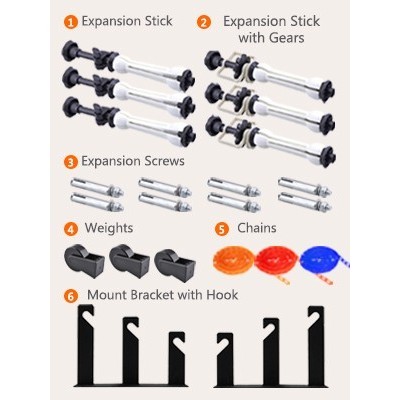 1 Expansion Stick

2 Expansion Stick with Gears

3 Expansion Screws

4 Weights

5 Chains

6 Mount Bracket with Hook