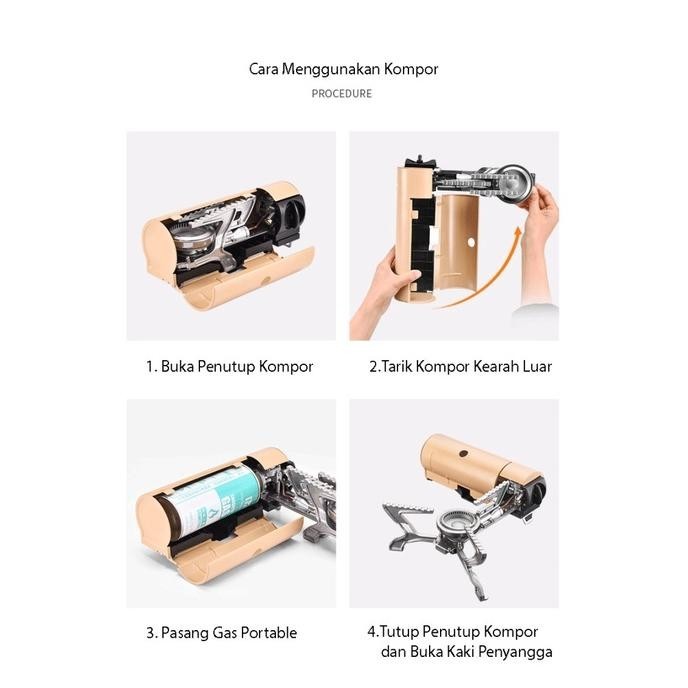 Cara Menggunakan Kompor
PROCEDURE

1. Buka Penutup Kompor

2.Tarik Kompor Kearah Luar

3. Pasang Gas Portable

4.Tutup Penutup Kompor dan Buka Kaki Penyangga