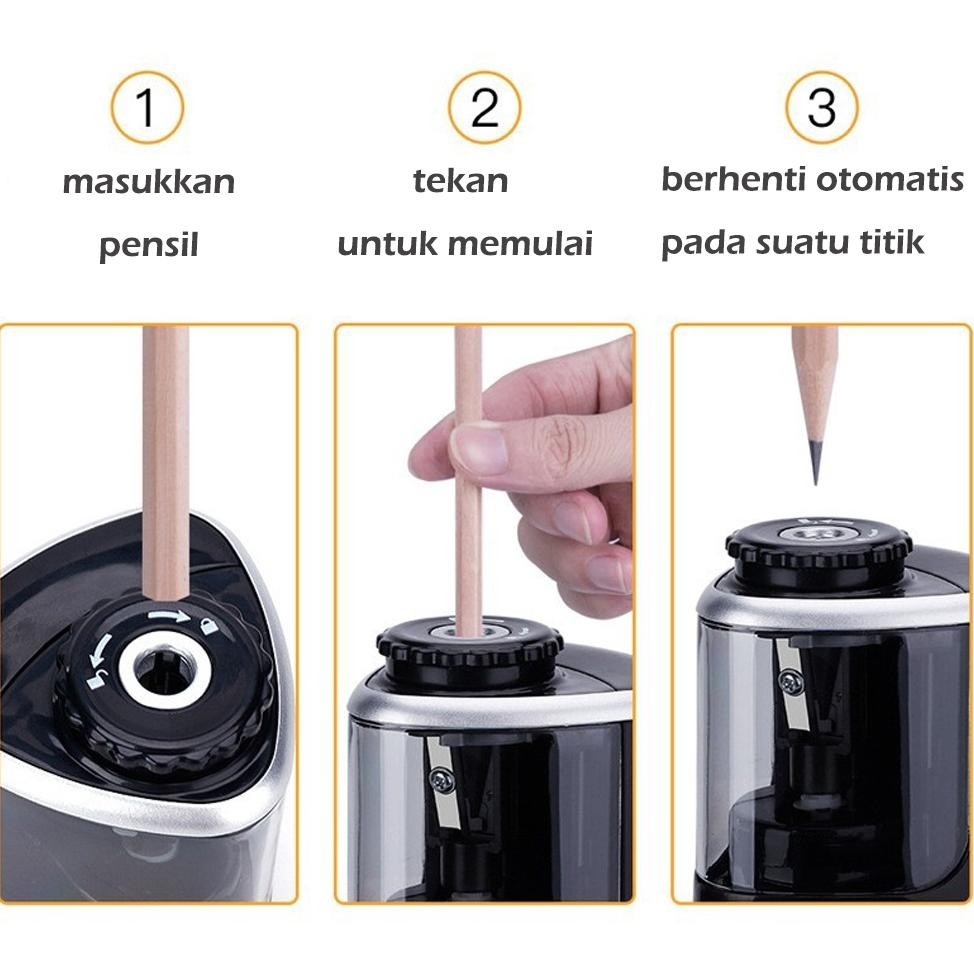 1
masukkan pensil

2
tekan untuk memulai

3
berhenti otomatis pada suatu titik