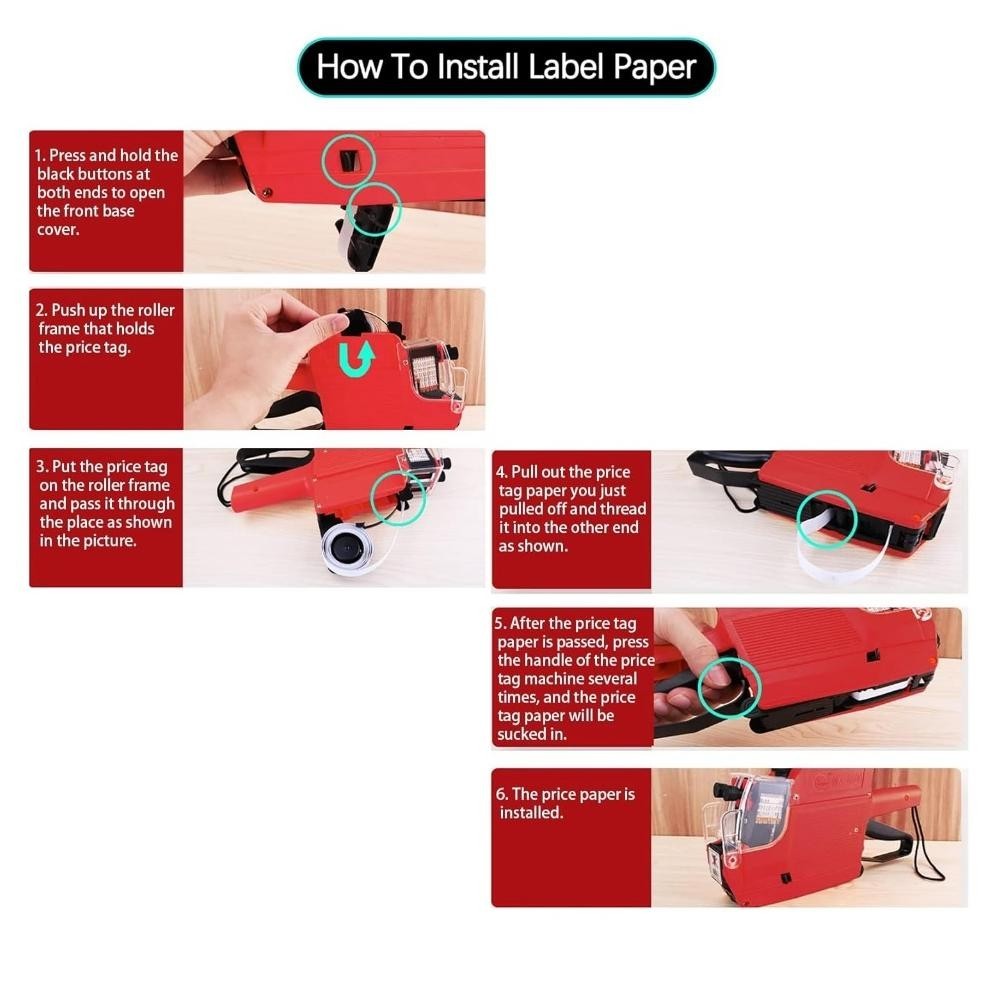 How To Install Label Paper

1. Press and hold the black buttons at both ends to open the front base cover.

2. Push up the roller frame that holds the price tag.

3. Put the price tag on the roller frame and pass it through the place as shown in the picture.

4. Pull out the price tag paper you just pulled off and thread it into the other end as shown.

5. After the price tag paper is passed, press the handle of the price tag machine several times, and the price tag paper will be sucked in.

6. The price paper is installed.