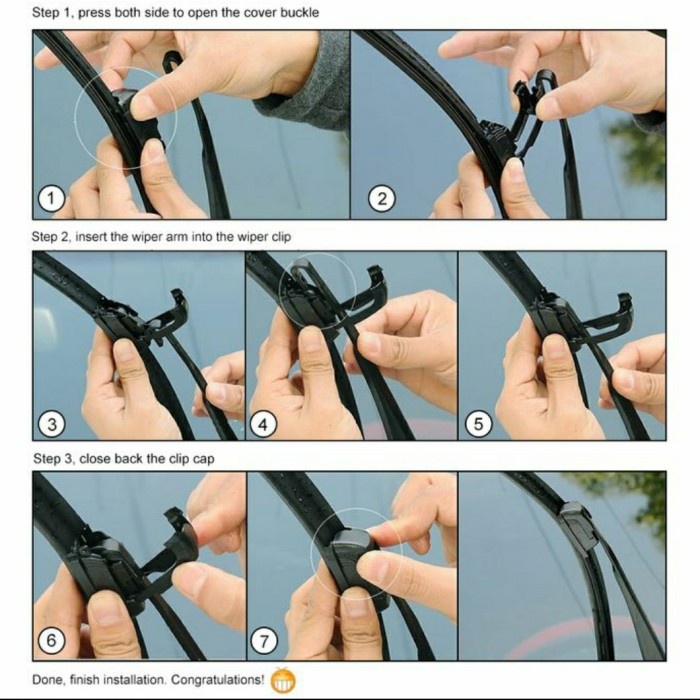 Step 1, press both side to open the cover buckle

1

2

Step 2, insert the wiper arm into the wiper clip

3

4

5

Step 3, close back the clip cap

6

7

Done, finish installation. Congratulations!