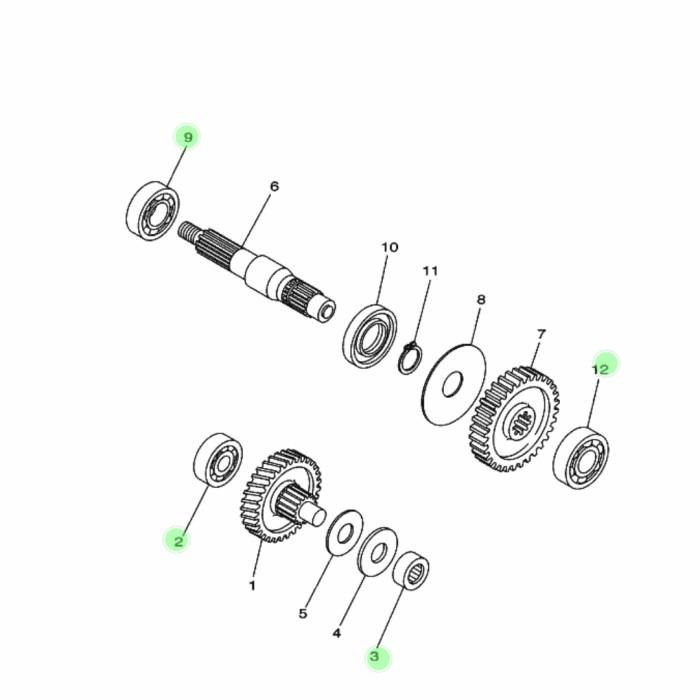 9
6
10
11
8
7
12
2
1
5
4
3